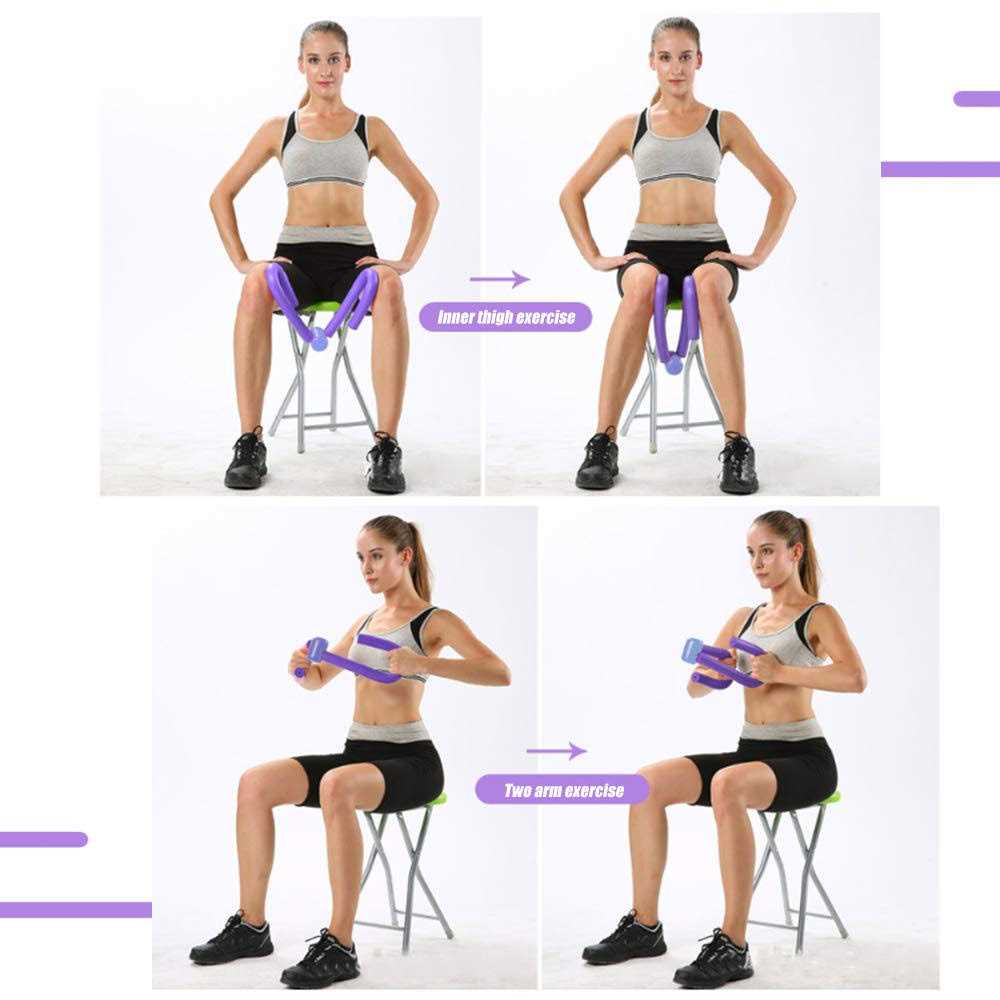 Inner thigh exercise

Two arm exercise