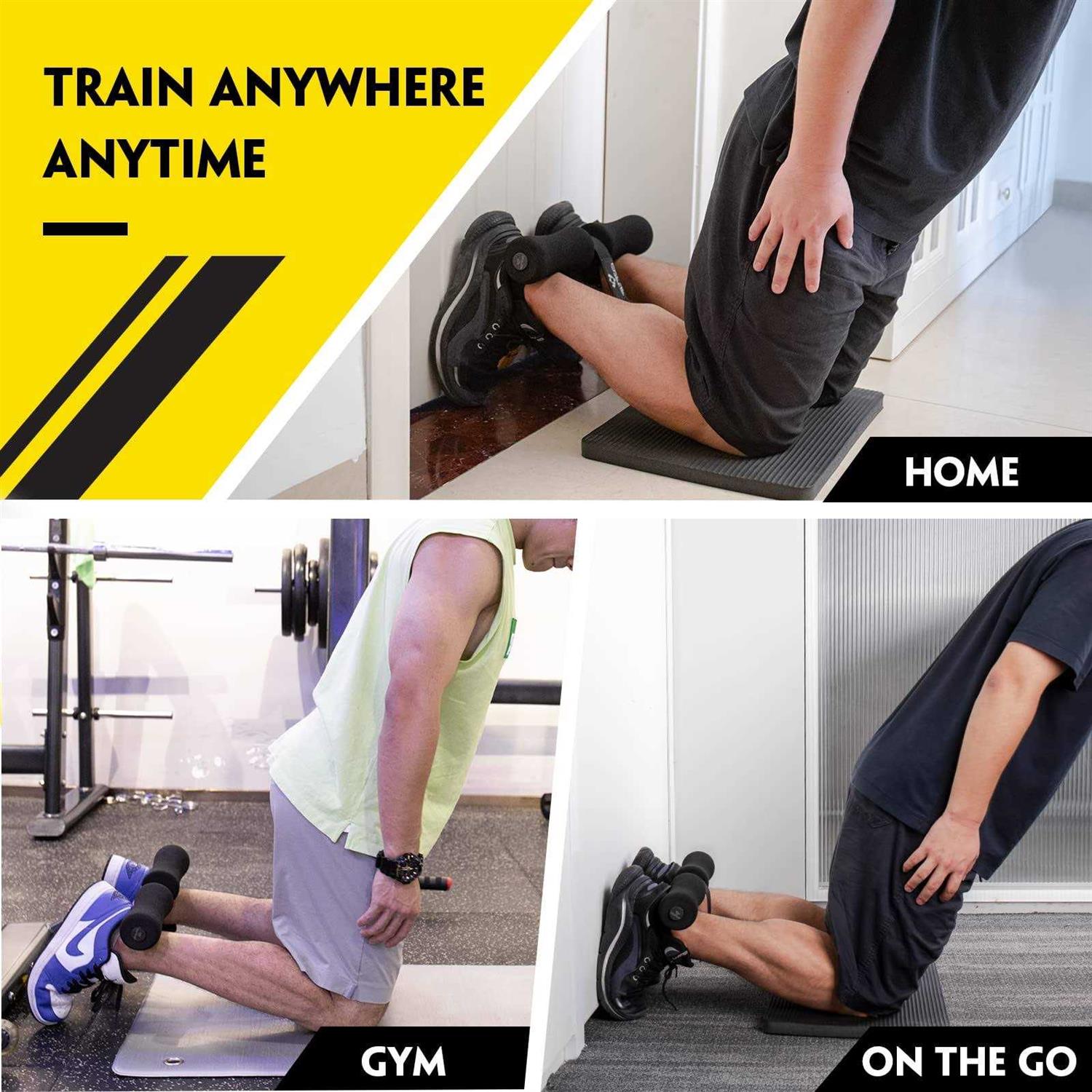 TRAIN ANYWHERE ANYTIME

HOME

GYM

ON THE GO