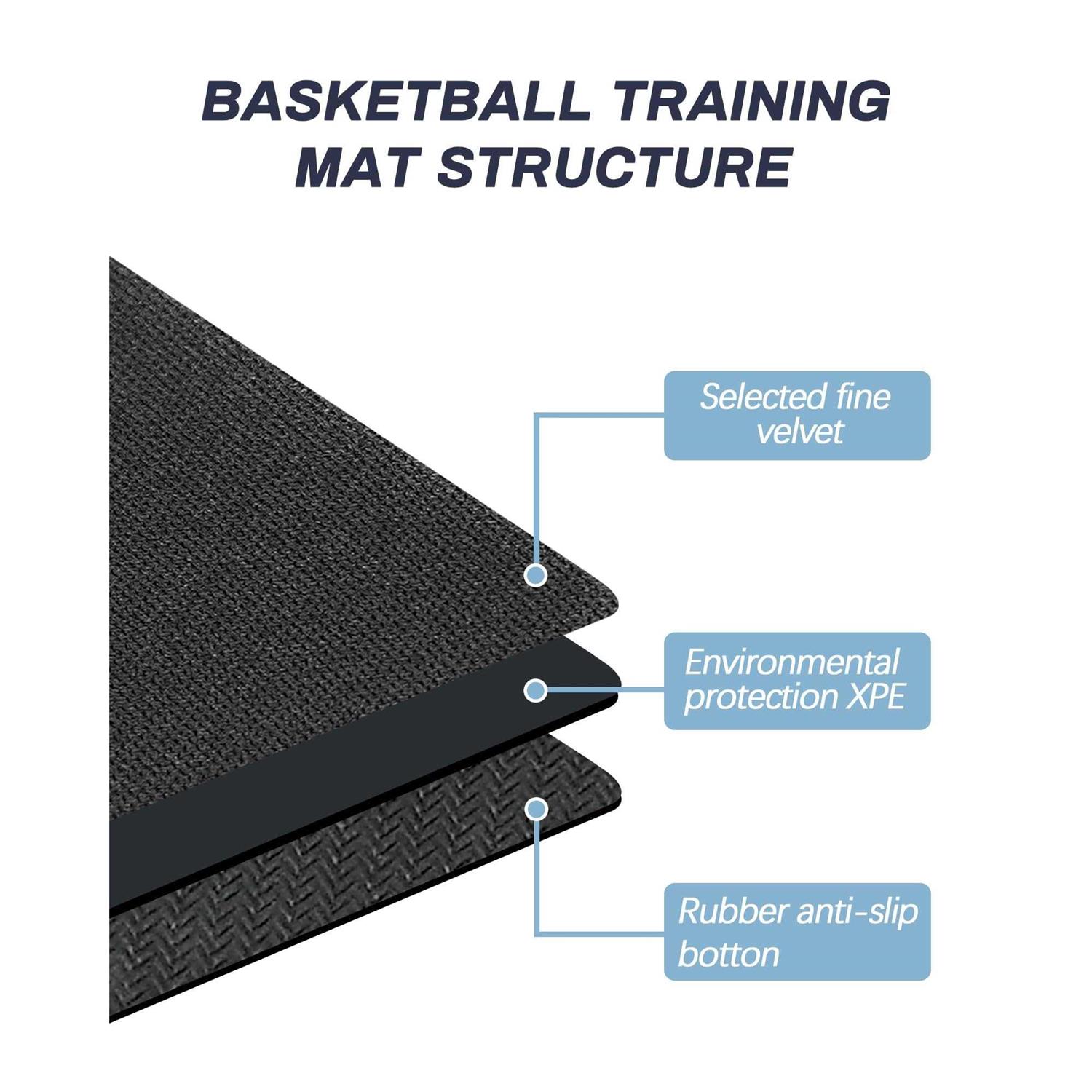 BASKETBALL TRAINING MAT STRUCTURE

Selected fine velvet

Environmental protection XPE

Rubber anti-slip botton