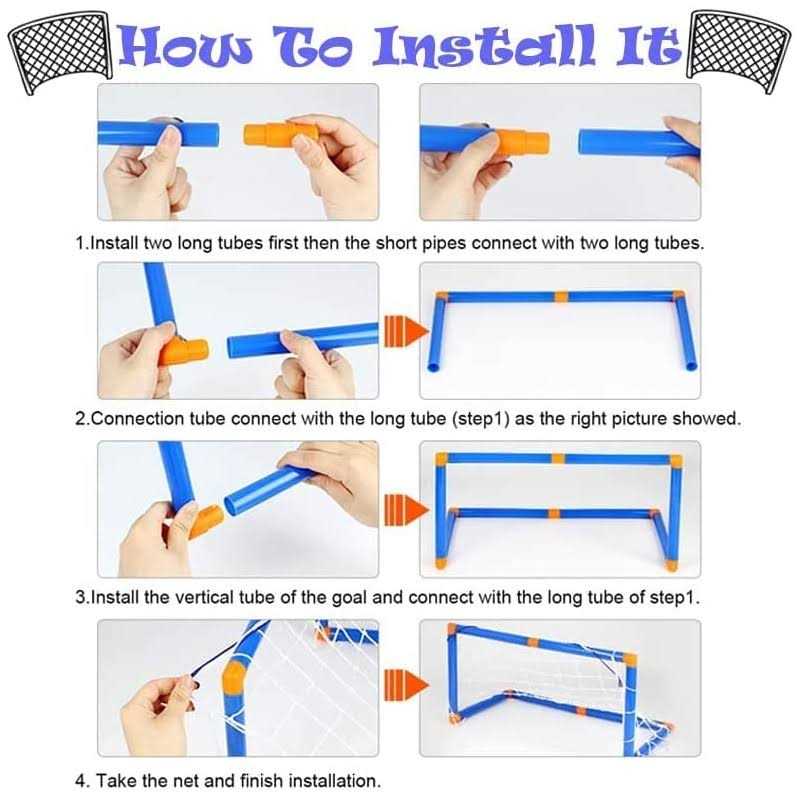 How To Install It

1.Install two long tubes first then the short pipes connect with two long tubes.

2.Connection tube connect with the long tube (step1) as the right picture showed.

3.Install the vertical tube of the goal and connect with the long tube of step1.

4. Take the net and finish installation.