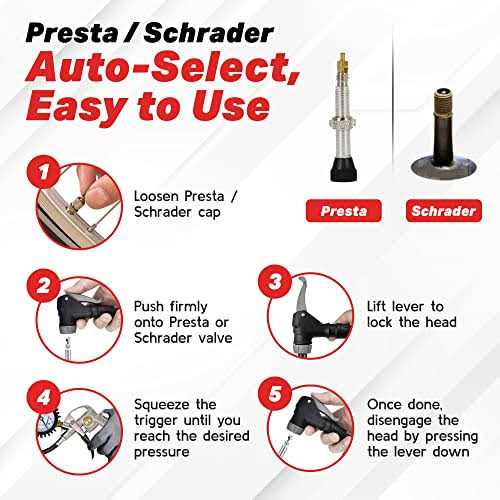 Presta / Schrader
Auto-Select, Easy to Use

Presta

Schrader

1
Loosen Presta / Schrader cap

2
Push firmly onto Presta or Schrader valve

3
Lift lever to lock the head

4
Squeeze the trigger until you reach the desired pressure

5
Once done, disengage the head by pressing the lever down