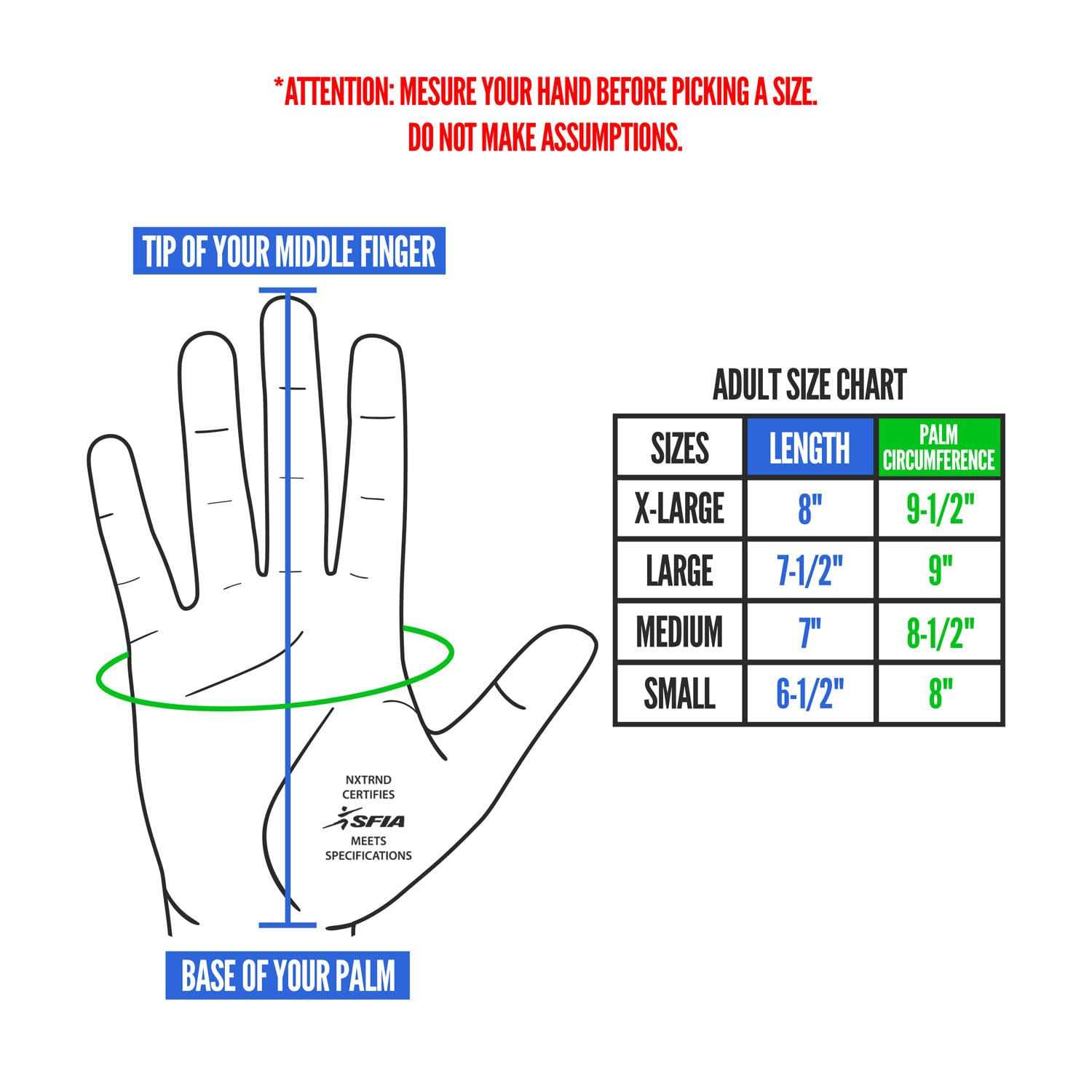 *ATTENTION: MESURE YOUR HAND BEFORE PICKING A SIZE.
DO NOT MAKE ASSUMPTIONS.

TIP OF YOUR MIDDLE FINGER

NXTRND CERTIFIES SFIA MEETS SPECIFICATIONS

BASE OF YOUR PALM

ADULT SIZE CHART

| SIZES | LENGTH | PALM CIRCUMFERENCE |
|---|---|---|
| X-LARGE | 8" | 9-1/2" |
| LARGE | 7-1/2" | 9" |
| MEDIUM | 7" | 8-1/2" |
| SMALL | 6-1/2" | 8" |