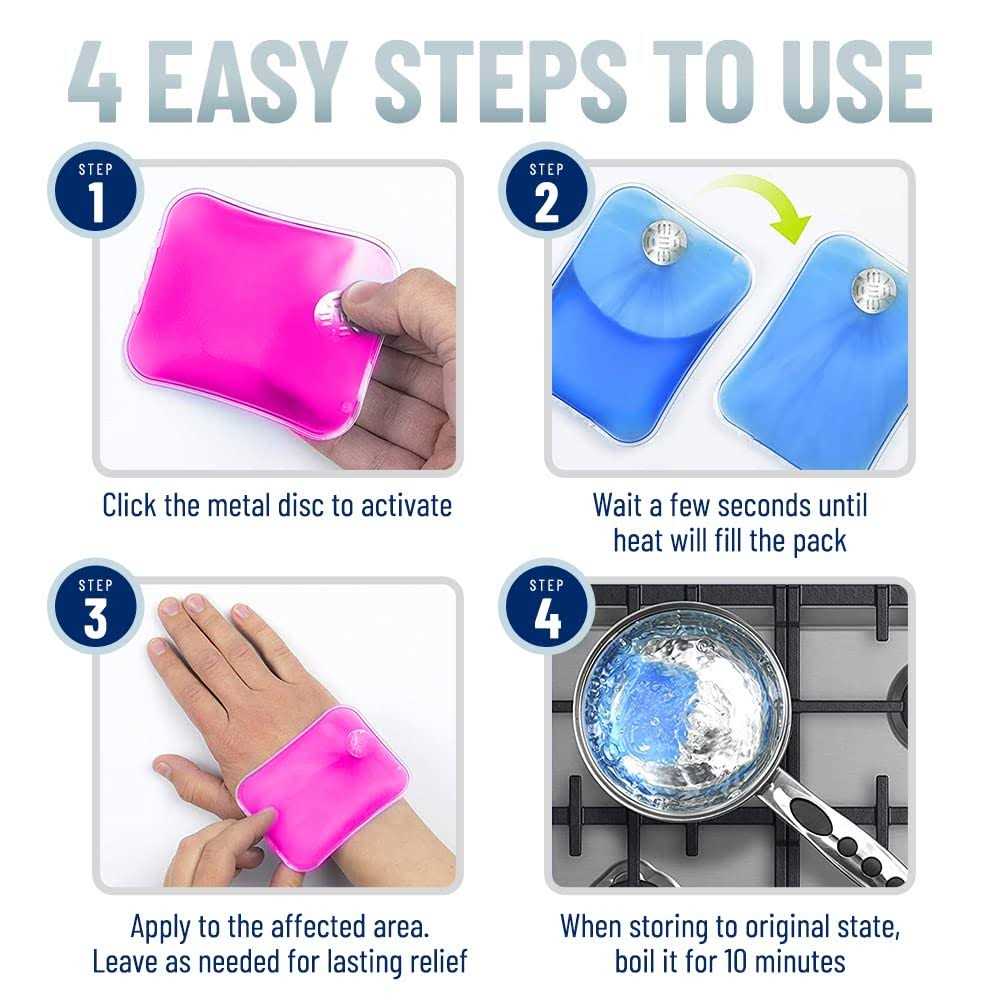 4 EASY STEPS TO USE

STEP 1

Click the metal disc to activate

STEP 2

Wait a few seconds until heat will fill the pack

STEP 3

Apply to the affected area. Leave as needed for lasting relief

STEP 4

When storing to original state, boil it for 10 minutes