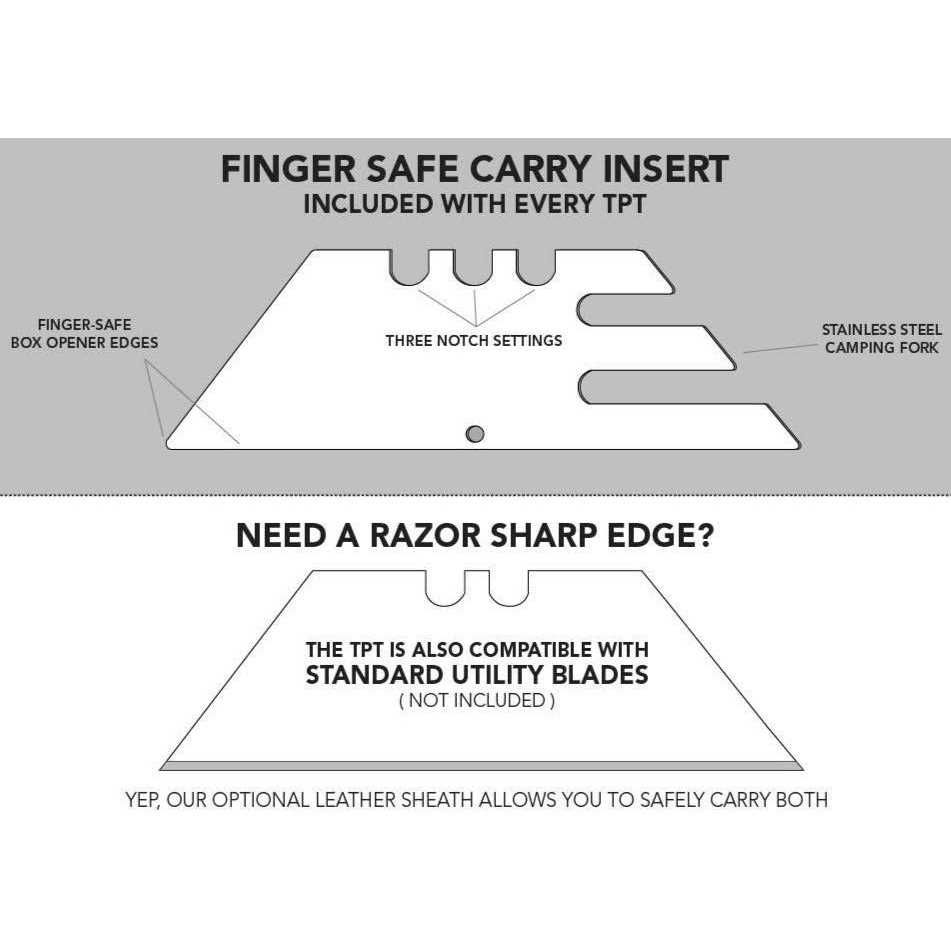 FINGER SAFE CARRY INSERT
INCLUDED WITH EVERY TPT

FINGER-SAFE
BOX OPENER EDGES

THREE NOTCH SETTINGS

STAINLESS STEEL
CAMPING FORK

NEED A RAZOR SHARP EDGE?

THE TPT IS ALSO COMPATIBLE WITH
STANDARD UTILITY BLADES
( NOT INCLUDED )

YEP, OUR OPTIONAL LEATHER SHEATH ALLOWS YOU TO SAFELY CARRY BOTH