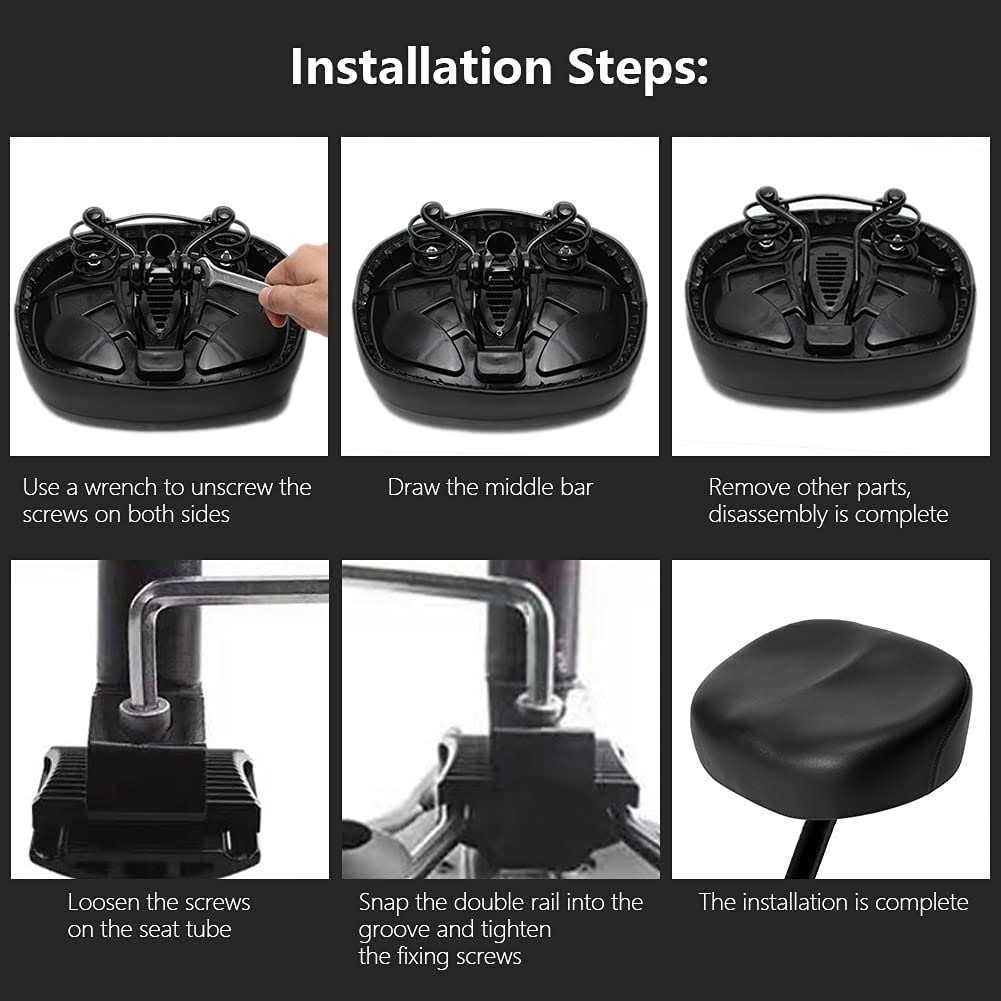 Installation Steps:

Use a wrench to unscrew the screws on both sides

Draw the middle bar

Remove other parts, disassembly is complete

Loosen the screws on the seat tube

Snap the double rail into the groove and tighten the fixing screws

The installation is complete