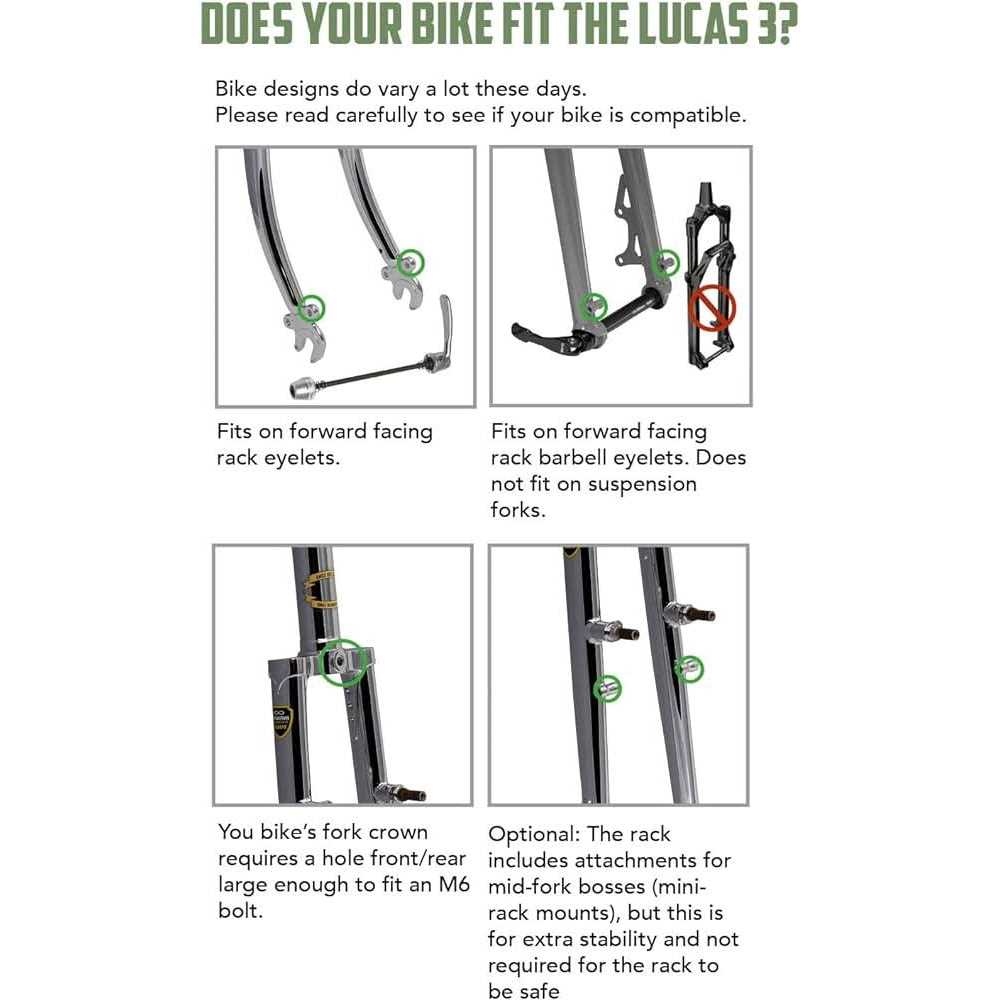 DOES YOUR BIKE FIT THE LUCAS 3?

Bike designs do vary a lot these days.
Please read carefully to see if your bike is compatible.

Fits on forward facing rack eyelets.

Fits on forward facing rack barbell eyelets. Does not fit on suspension forks.

You bike's fork crown requires a hole front/rear large enough to fit an M6 bolt.

Optional: The rack includes attachments for mid-fork bosses (mini-rack mounts), but this is for extra stability and not required for the rack to be safe