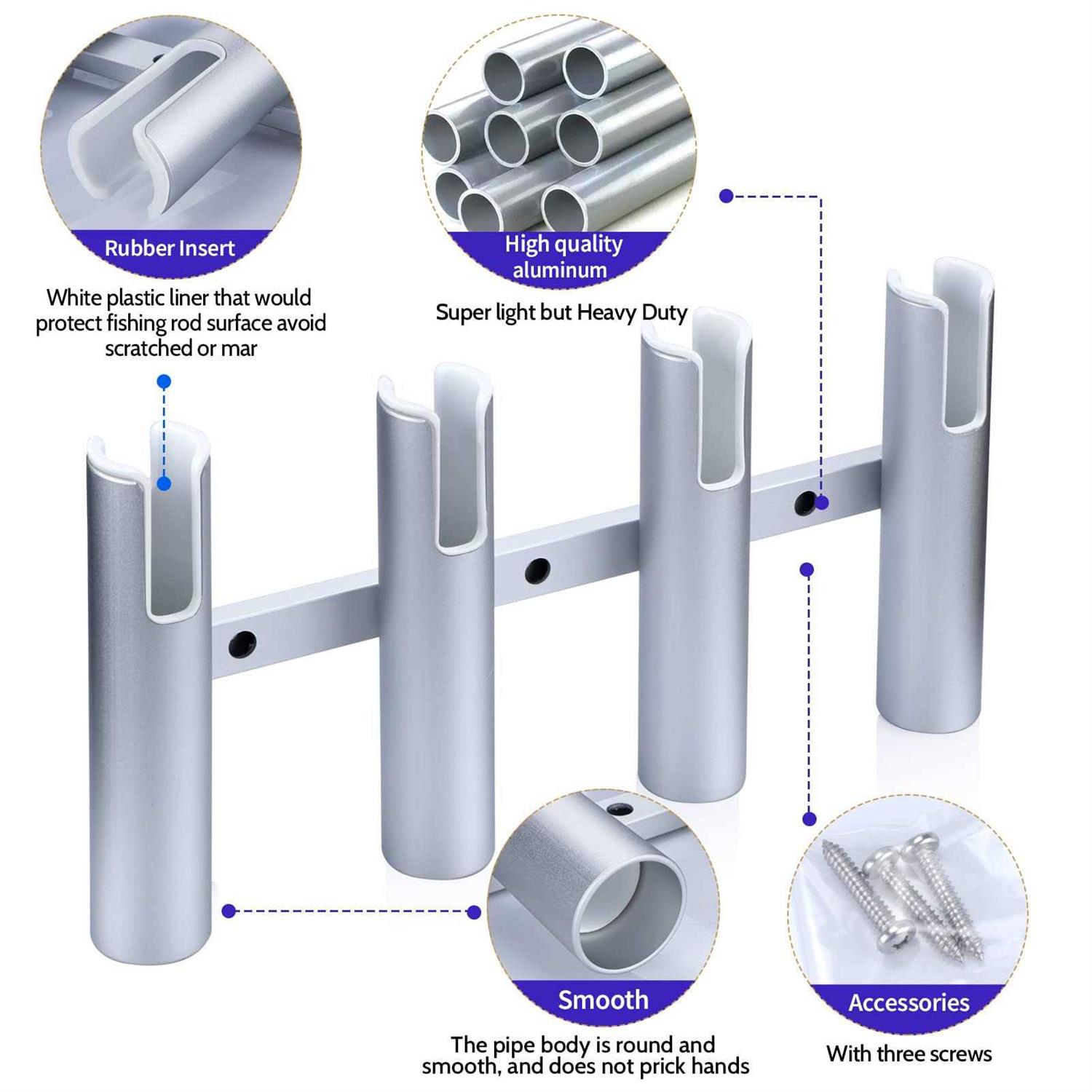 Rubber Insert

White plastic liner that would protect fishing rod surface avoid scratched or mar

High quality aluminum

Super light but Heavy Duty

Smooth

The pipe body is round and smooth, and does not prick hands

Accessories

With three screws