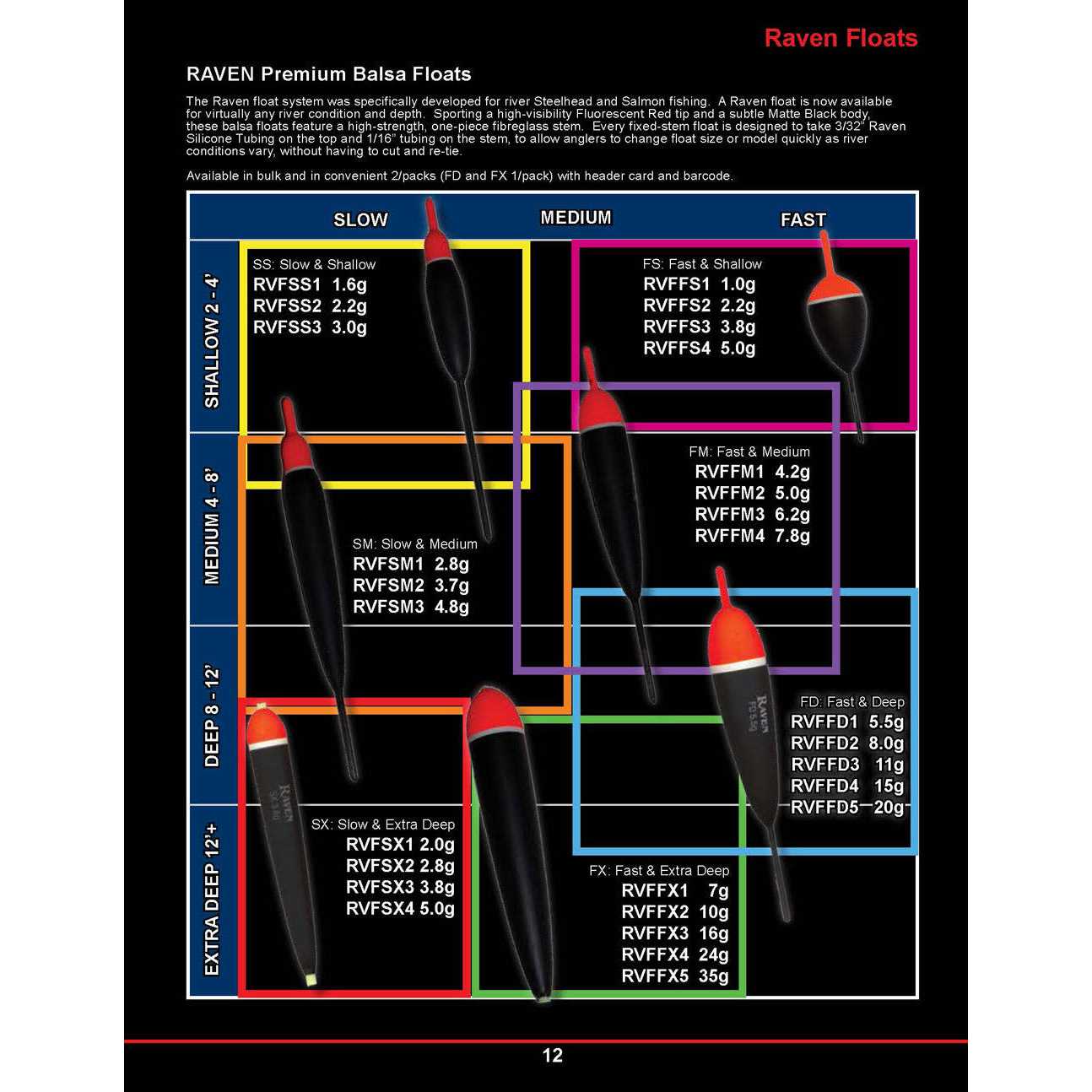 Raven Floats

RAVEN Premium Balsa Floats

The Raven float system was specifically developed for river Steelhead and Salmon fishing. A Raven float is now available for virtually any river condition and depth. Sporting a high-visibility Fluorescent Red tip and a subtle Matte Black body, these balsa floats feature a high-strength, one-piece fibreglass stem. Every fixed-stem float is designed to take 3/32" Raven Silicone Tubing on the top and 1/16" tubing on the stem, to allow anglers to change float size or model quickly as river conditions vary, without having to cut and re-tie.

Available in bulk and in convenient 2/packs (FD and FX 1/pack) with header card and barcode.

SLOW

MEDIUM

FAST

SHALLOW 2 - 4'

MEDIUM 4 - 8'

DEEP 8 - 12'

EXTRA DEEP 12'+

SS: Slow & Shallow
RVFSS1 1.6g
RVFSS2 2.2g
RVFSS3 3.0g

FS: Fast & Shallow
RVFFS1 1.0g
RVFFS2 2.2g
RVFFS3 3.8g
RVFFS4 5.0g

FM: Fast & Medium
RVFFM1 4.2g
RVFFM2 5.0g
RVFFM3 6.2g
RVFFM4 7.8g

SM: Slow & Medium
RVFSM1 2.8g
RVFSM2 3.7g
RVFSM3 4.8g

RAVEN
FD 5.5g

FD: Fast & Deep
RVFFD1 5.5g
RVFFD2 8.0g
RVFFD3 11g
RVFFD4 15g
RVFFD5 20g

RAVEN
SX 5.0g

SX: Slow & Extra Deep
RVFSX1 2.0g
RVFSX2 2.8g
RVFSX3 3.8g
RVFSX4 5.0g

FX: Fast & Extra Deep
RVFFX1 7g
RVFFX2 10g
RVFFX3 16g
RVFFX4 24g
RVFFX5 35g

12