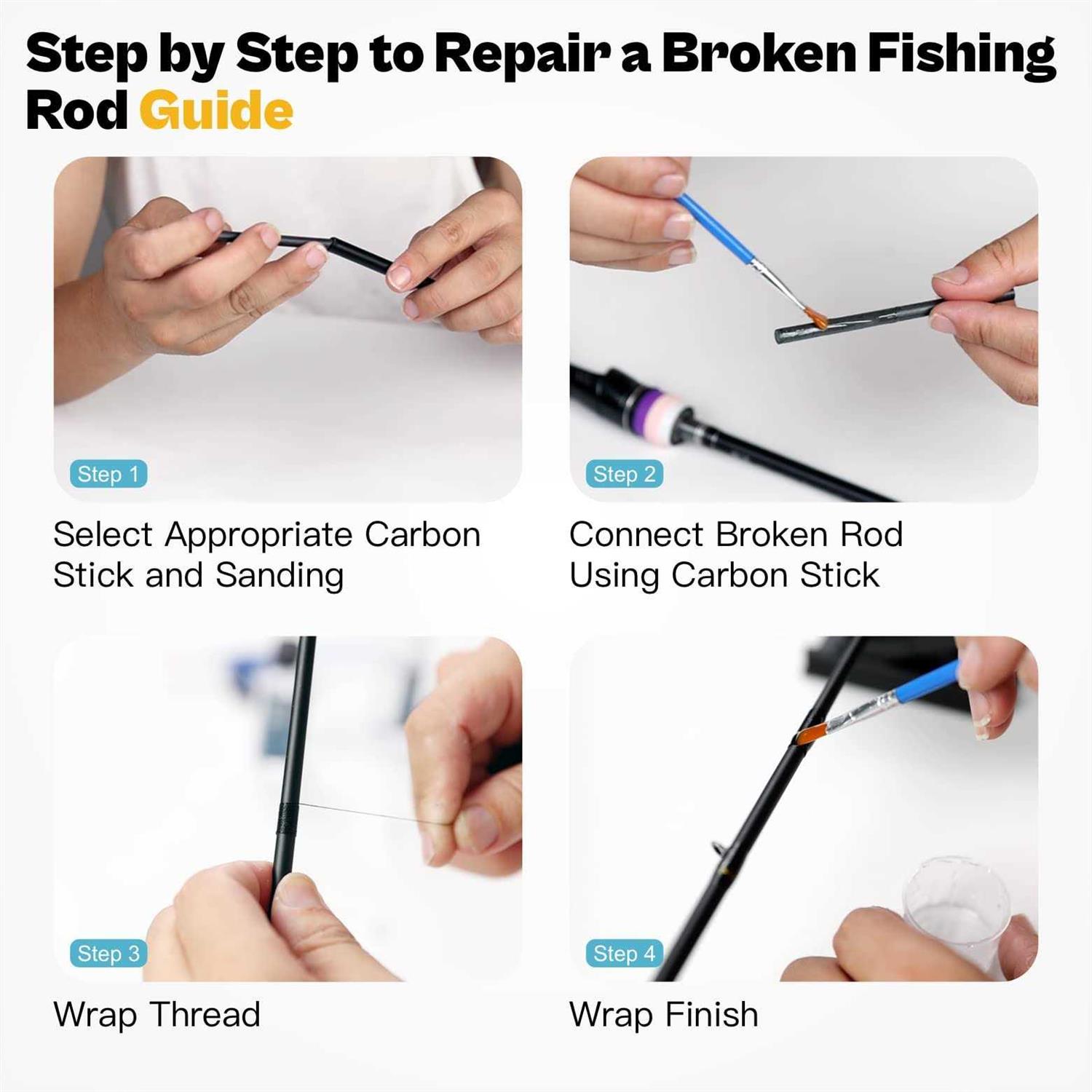 Step by Step to Repair a Broken Fishing Rod Guide

Step 1

Select Appropriate Carbon Stick and Sanding

Step 2

Connect Broken Rod Using Carbon Stick

Step 3

Wrap Thread

Step 4

Wrap Finish