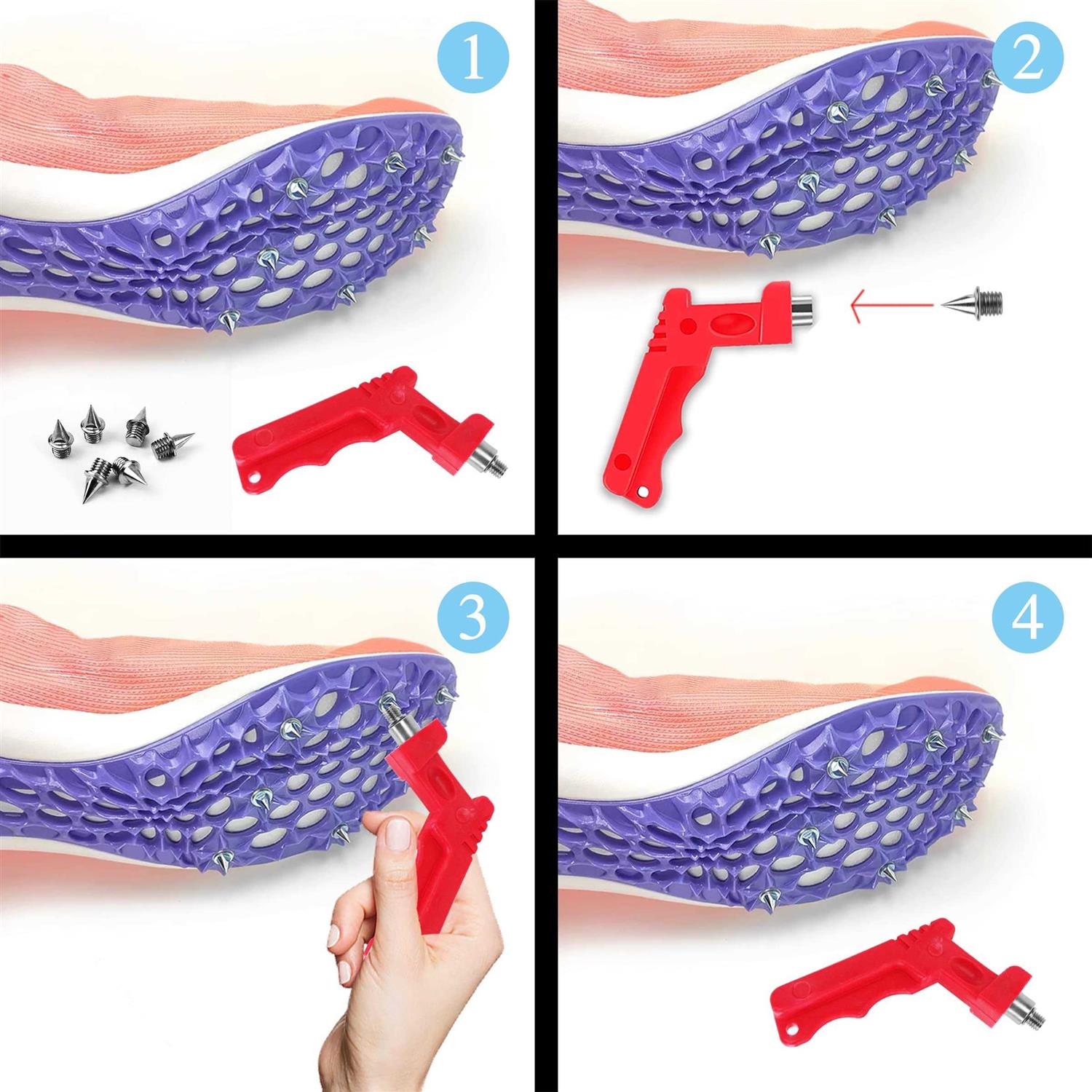 1

2

3

4