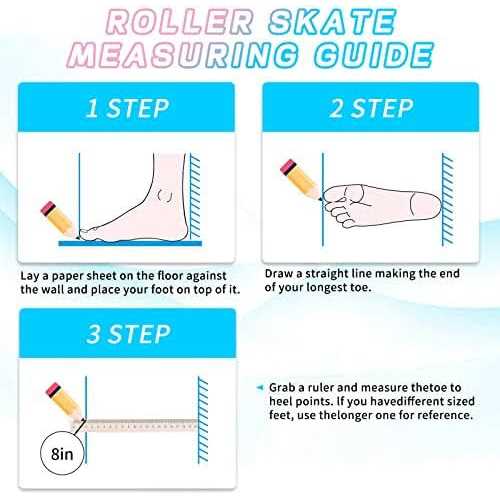 ROLLER SKATE MEASURING GUIDE

1 STEP

Lay a paper sheet on the floor against the wall and place your foot on top of it.

2 STEP

Draw a straight line making the end of your longest toe.

3 STEP

8in

Grab a ruler and measure thetoe to heel points. If you havedifferent sized feet, use thelonger one for reference.