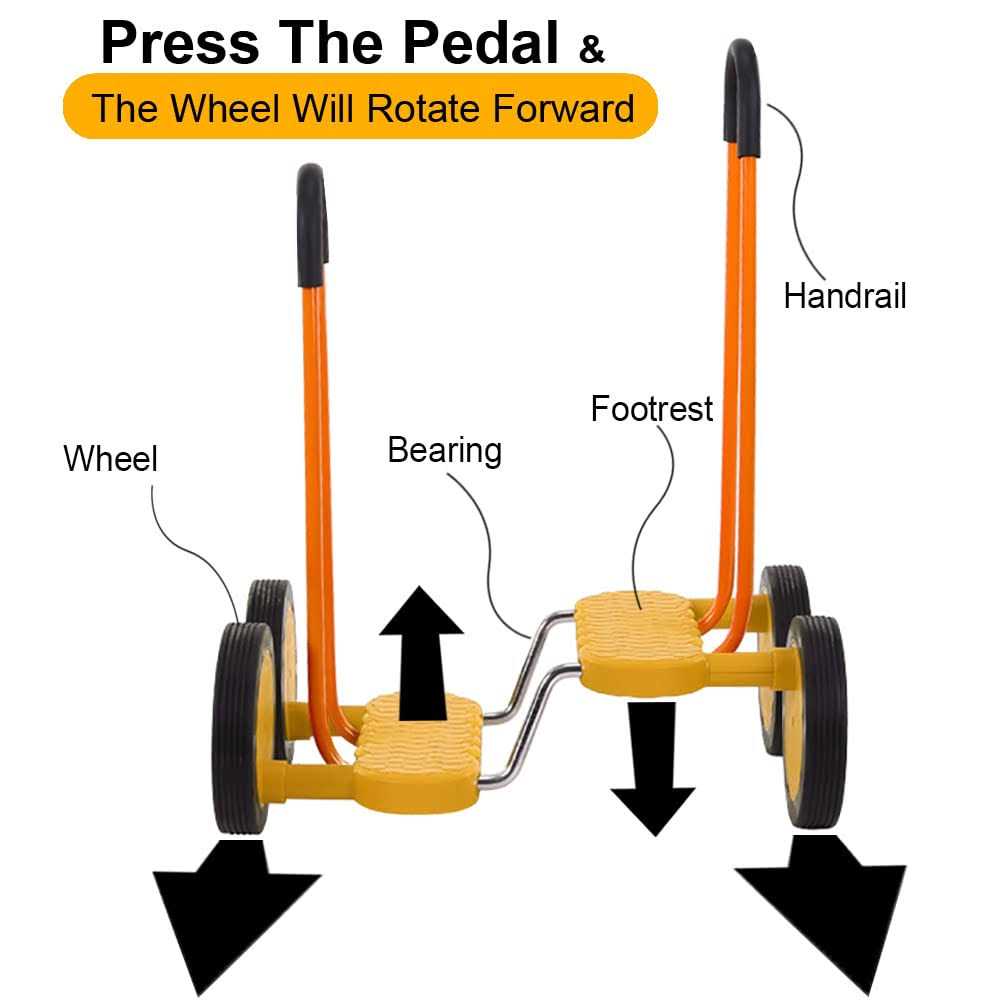 Press The Pedal &
The Wheel Will Rotate Forward

Handrail

Footrest

Bearing

Wheel