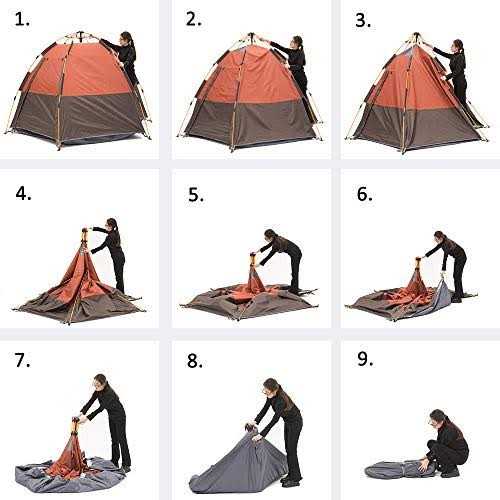 1.

2.

3.

4.

5.

6.

7.

8.

9.