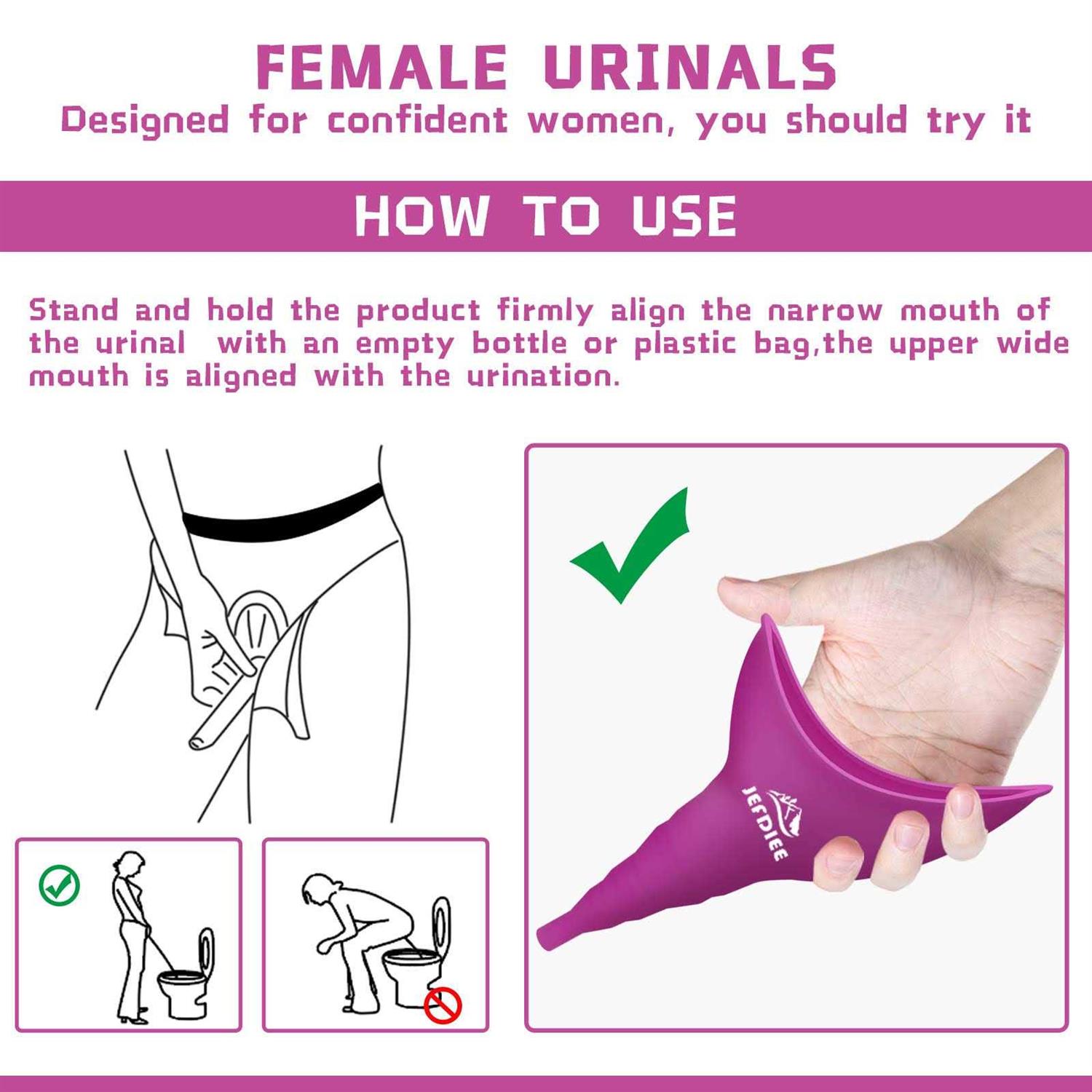 FEMALE URINALS
Designed for confident women, you should try it

HOW TO USE

Stand and hold the product firmly align the narrow mouth of the urinal with an empty bottle or plastic bag,the upper wide mouth is aligned with the urination.

JEFDIEE