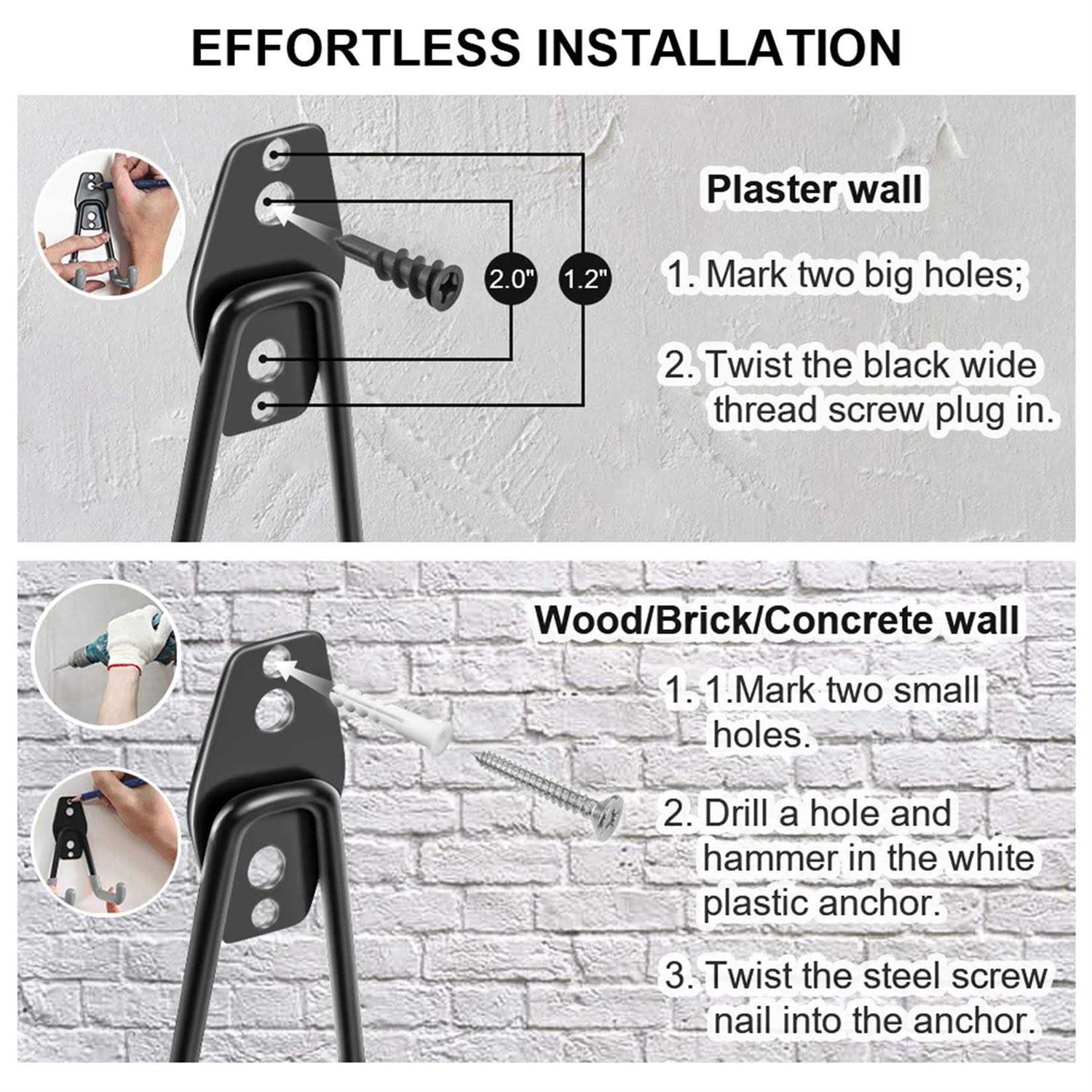 EFFORTLESS INSTALLATION

2.0"

1.2"

Plaster wall

1. Mark two big holes;

2. Twist the black wide thread screw plug in.

Wood/Brick/Concrete wall

1. 1.Mark two small holes.

2. Drill a hole and hammer in the white plastic anchor.

3. Twist the steel screw nail into the anchor.